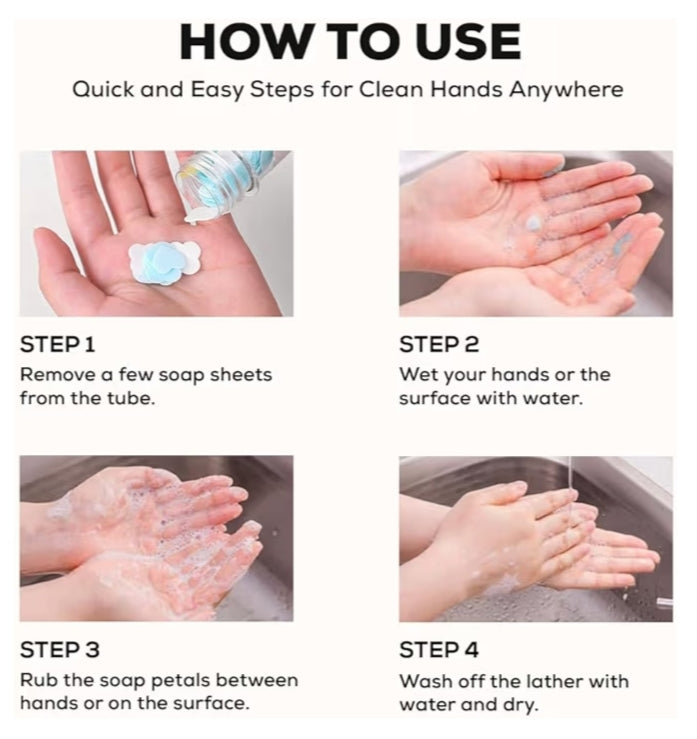 HOW TO USE

Quick and Easy Steps for Clean Hands Anywhere

STEP 1
Remove a few soap sheets from the tube.

STEP 2
Wet your hands or the surface with water.

STEP 3
Rub the soap petals between hands or on the surface.

STEP 4
Wash off the lather with water and dry.